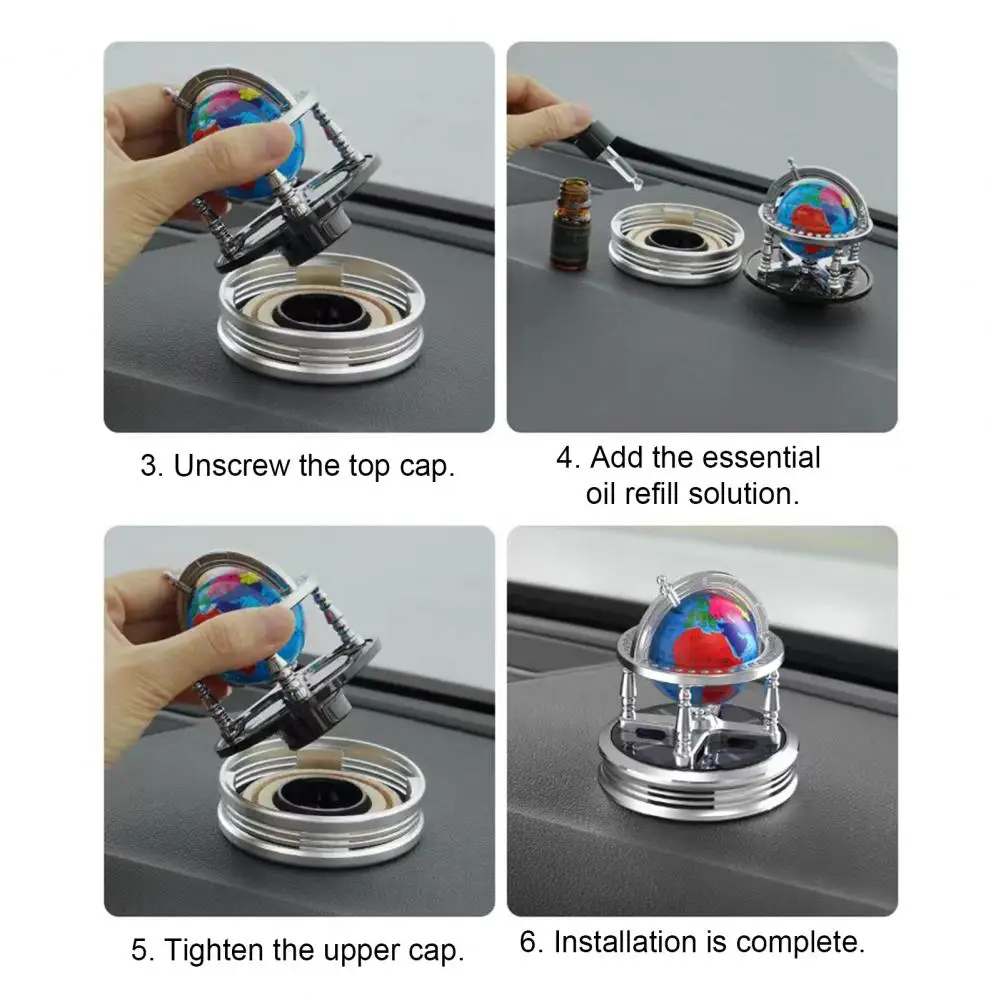 3. Unscrew the top cap.

4. Add the essential oil refill solution.

5. Tighten the upper cap.

6. Installation is complete.